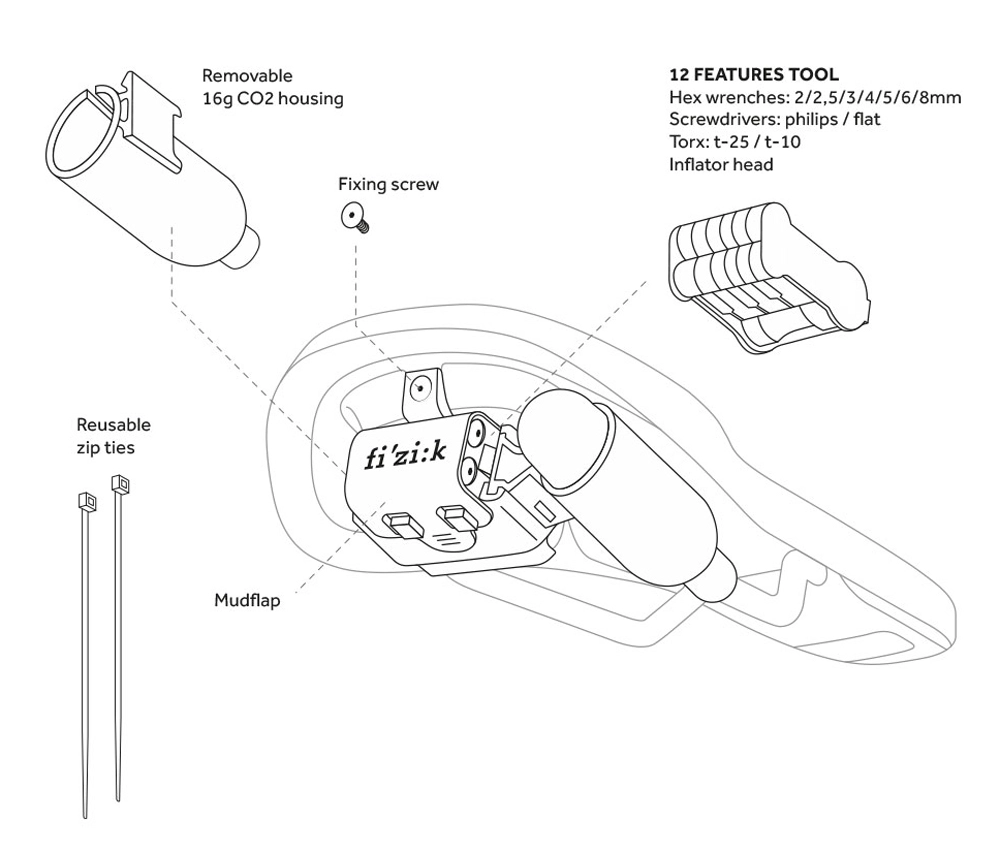 Removable
16g CO2 housing

12 FEATURES TOOL
Hex wrenches: 2/2,5/3/4/5/6/8mm
Screwdrivers: philips / flat
Torx: t-25 / t-10
Inflator head

Fixing screw

Reusable
zip ties

fi'zi:k

Mudflap